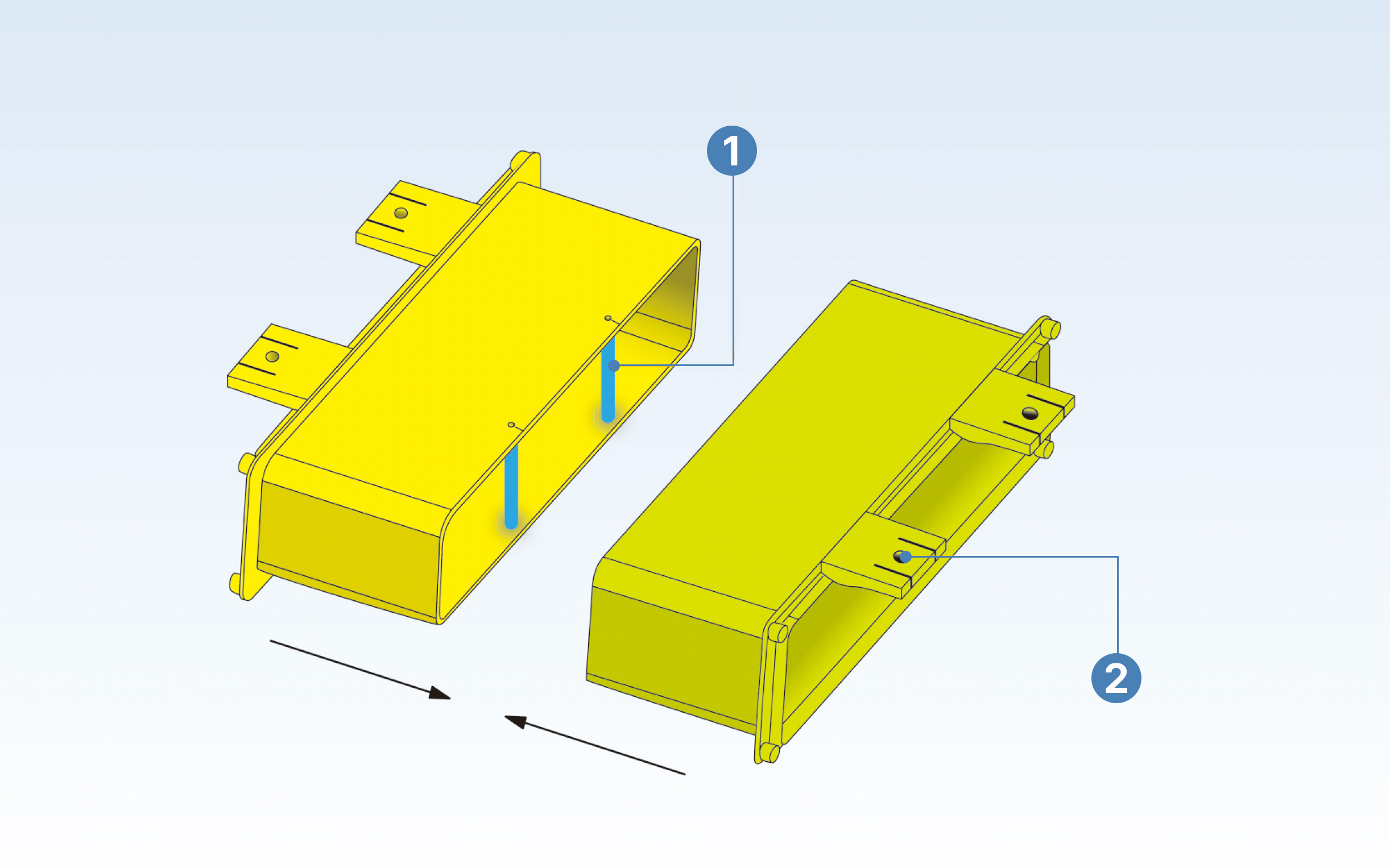 1

2