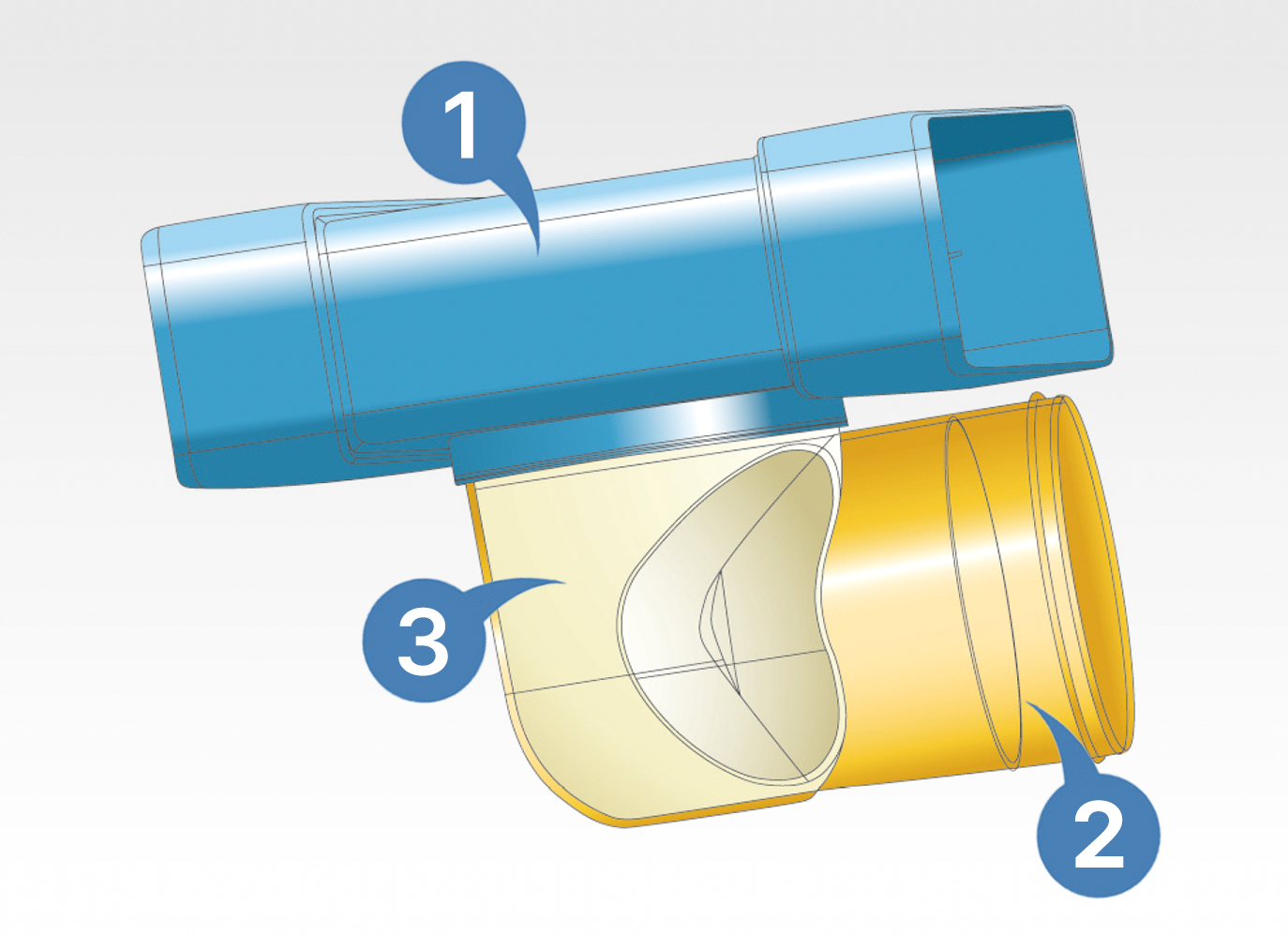 1
3
2